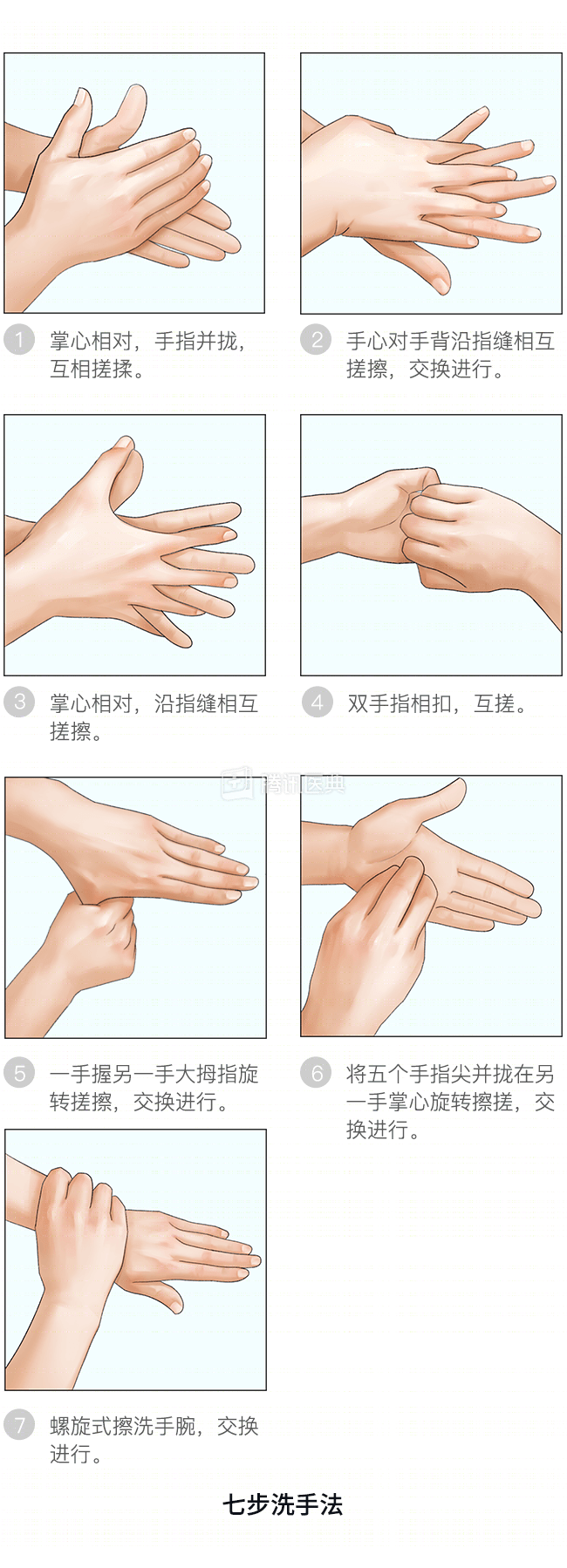 1 掌心相对，手指并拢，互相搓揉。

2 手心对手背沿指缝相互搓擦，交换进行。

3 掌心相对，沿指缝相互搓擦。

4 双手指相扣，互搓。

腾讯医典

5 一手握另一手大拇指旋转搓擦，交换进行。

6 将五个手指尖并拢在另一手掌心旋转擦搓，交换进行。

7 螺旋式擦洗手腕，交换进行。

七步洗手法